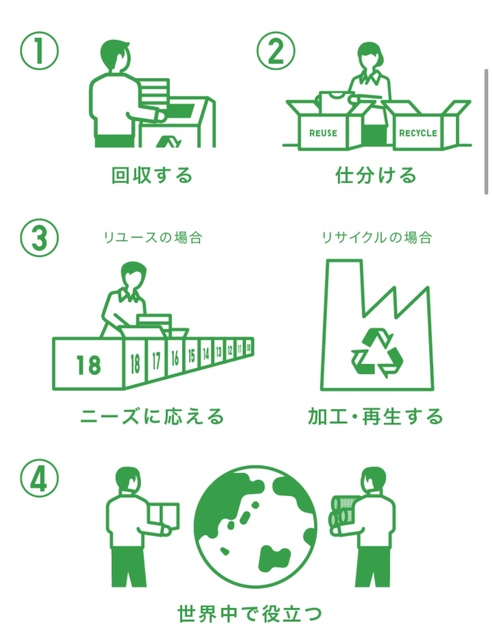 ①

回収する

②

REUSE

RECYCLE

仕分ける

③

リユースの場合

18 18 17 16 15 14 13 12 11 10

ニーズに応える

リサイクルの場合

加工・再生する

④

世界中で役立つ